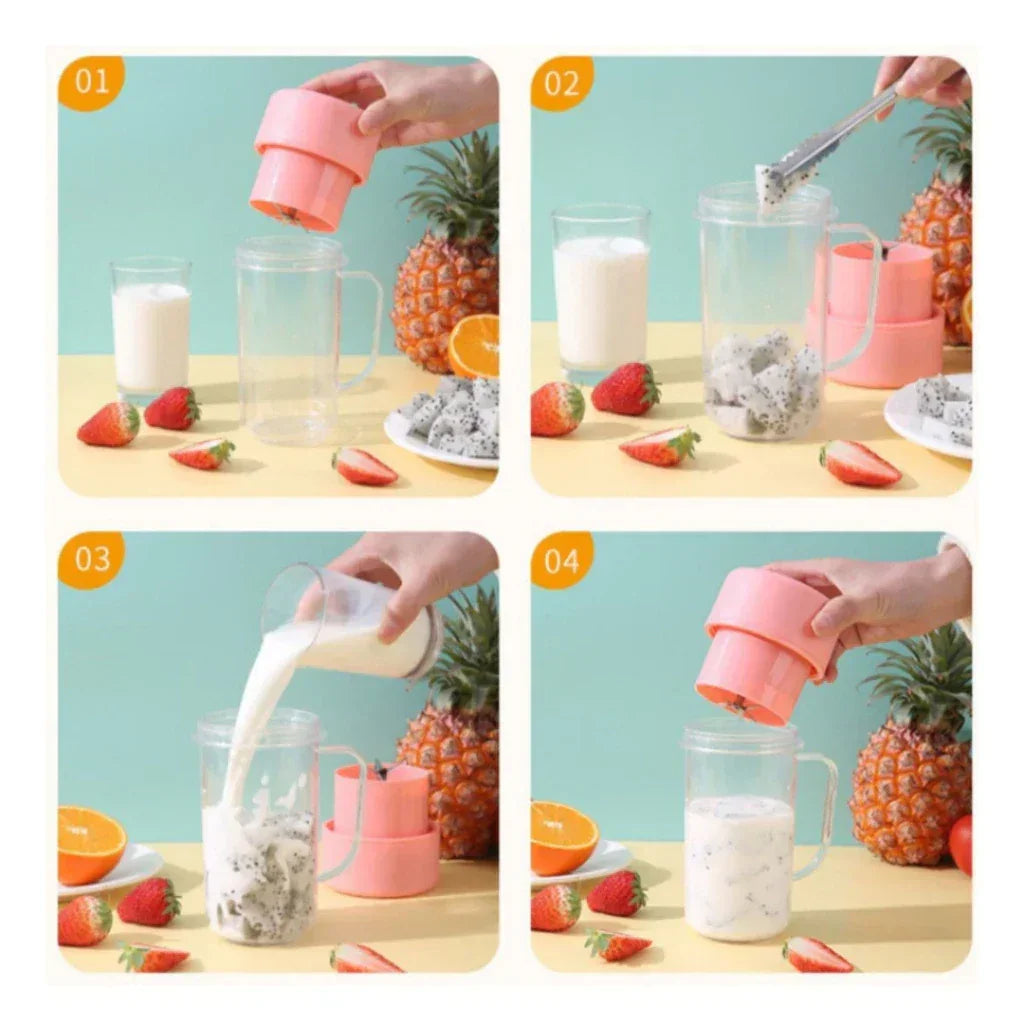 01

02

03

04