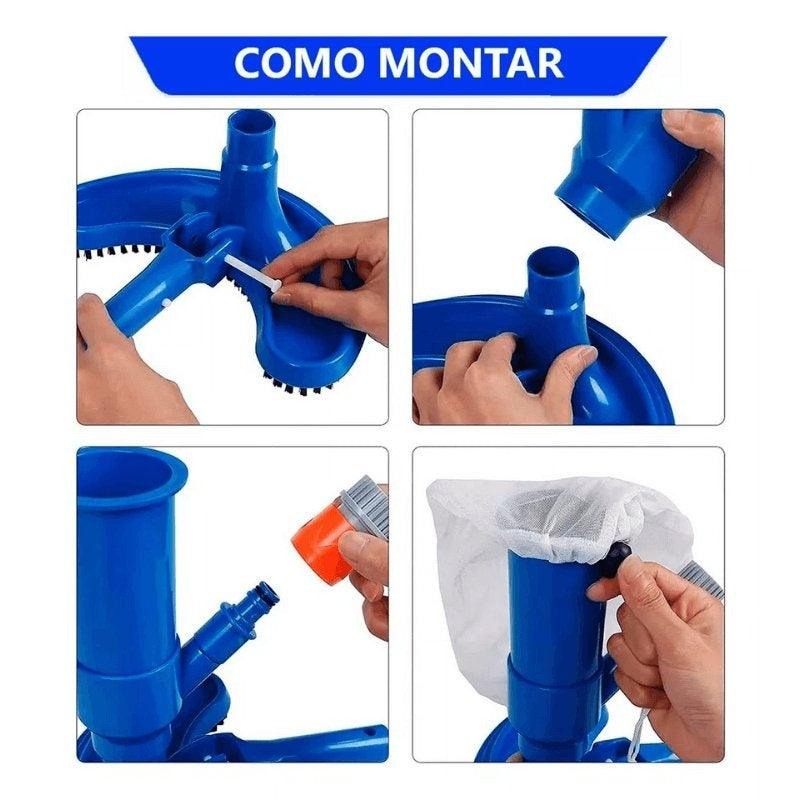 COMO MONTAR