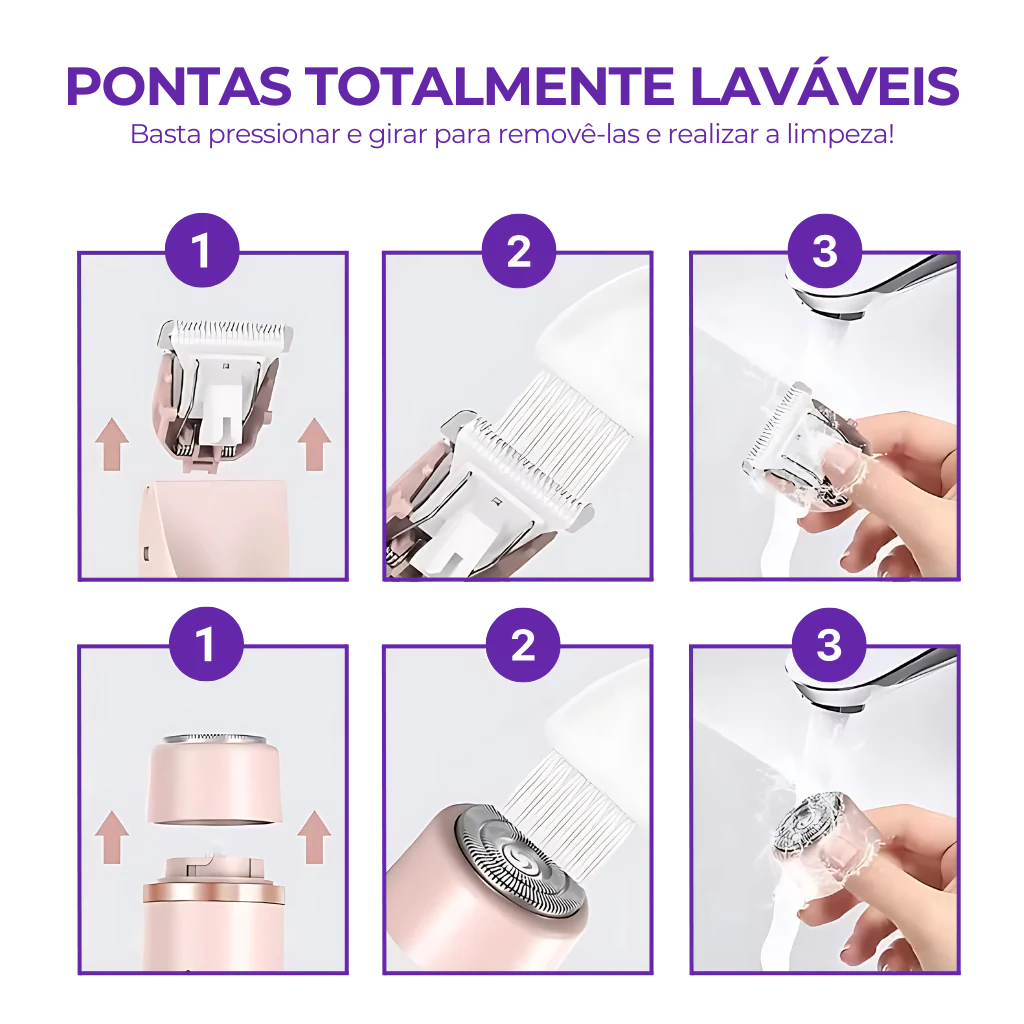 PONTAS TOTALMENTE LAVÁVEIS
Basta pressionar e girar para removê-las e realizar a limpeza!

1

2

3

1

2

3