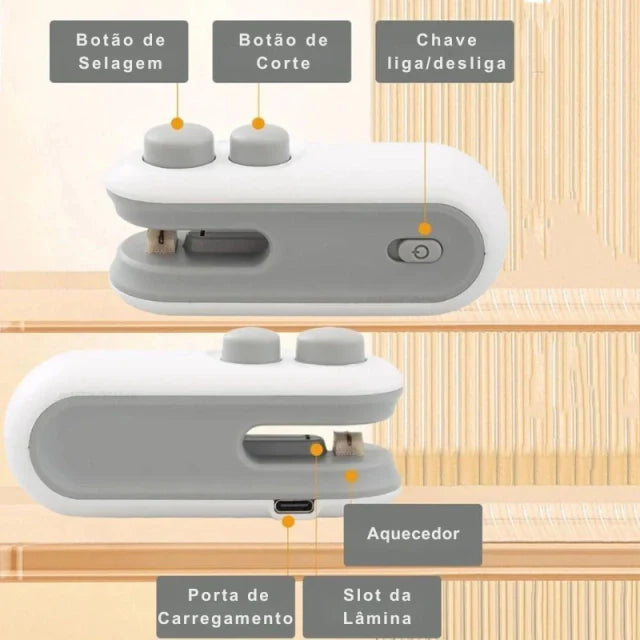 Botão de Selagem

Botão de Corte

Chave liga/desliga

Aquecedor

Porta de Carregamento

Slot da Lâmina